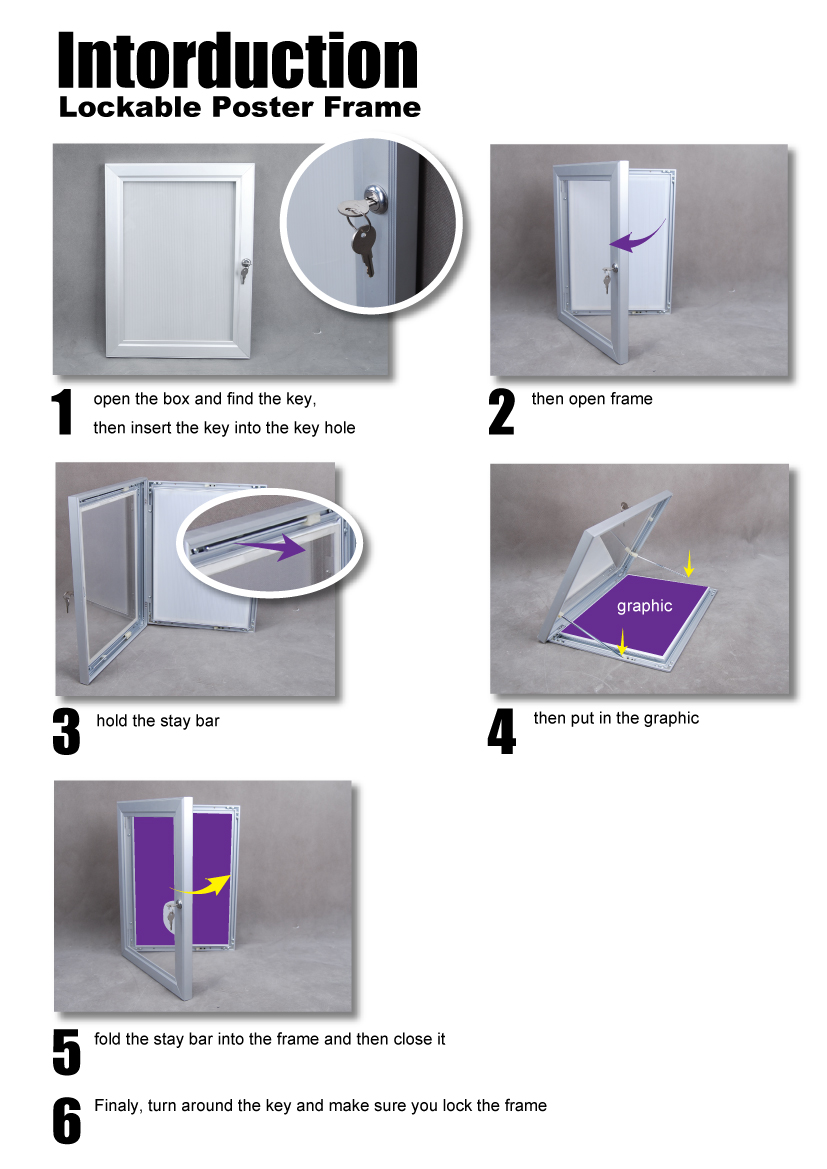 Intorduction
Lockable Poster Frame

1 open the box and find the key, then insert the key into the key hole

2 then open frame

3 hold the stay bar

graphic

4 then put in the graphic

5 fold the stay bar into the frame and then close it

6 Finaly, turn around the key and make sure you lock the frame