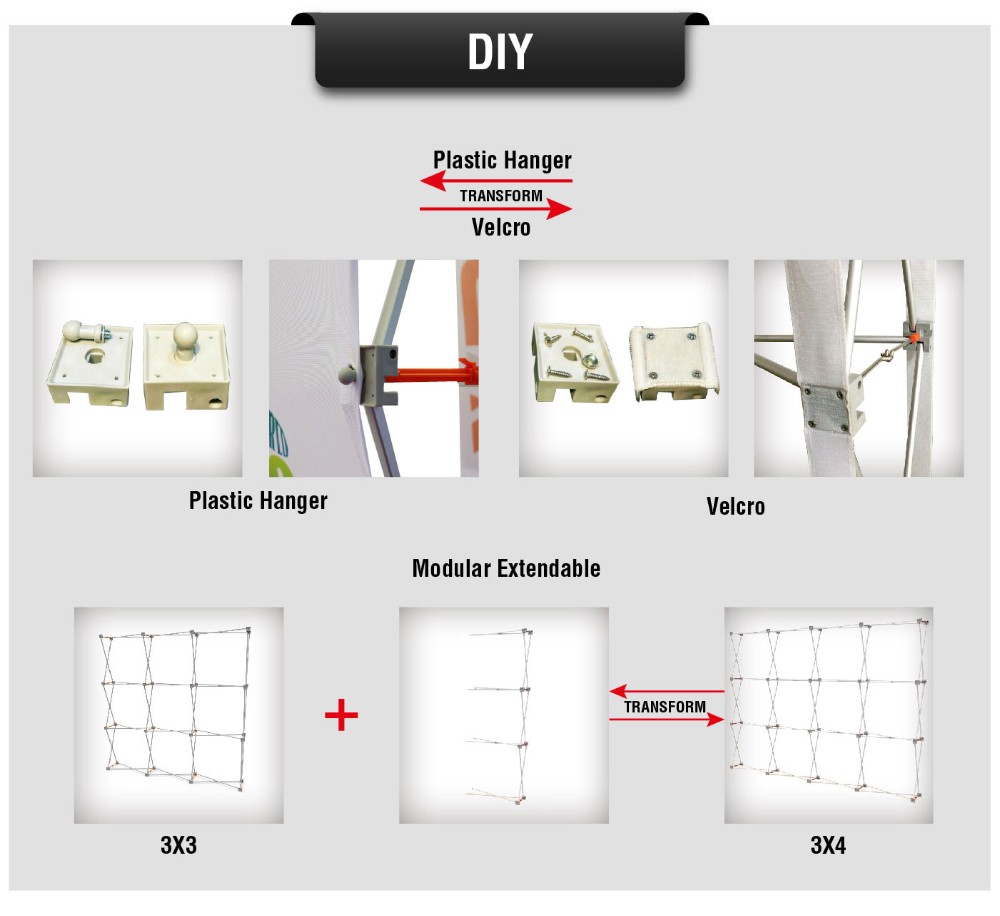 DIY

Plastic Hanger
TRANSFORM
Velcro

Plastic Hanger

Velcro

Modular Extendable

+

TRANSFORM

3X3

3X4